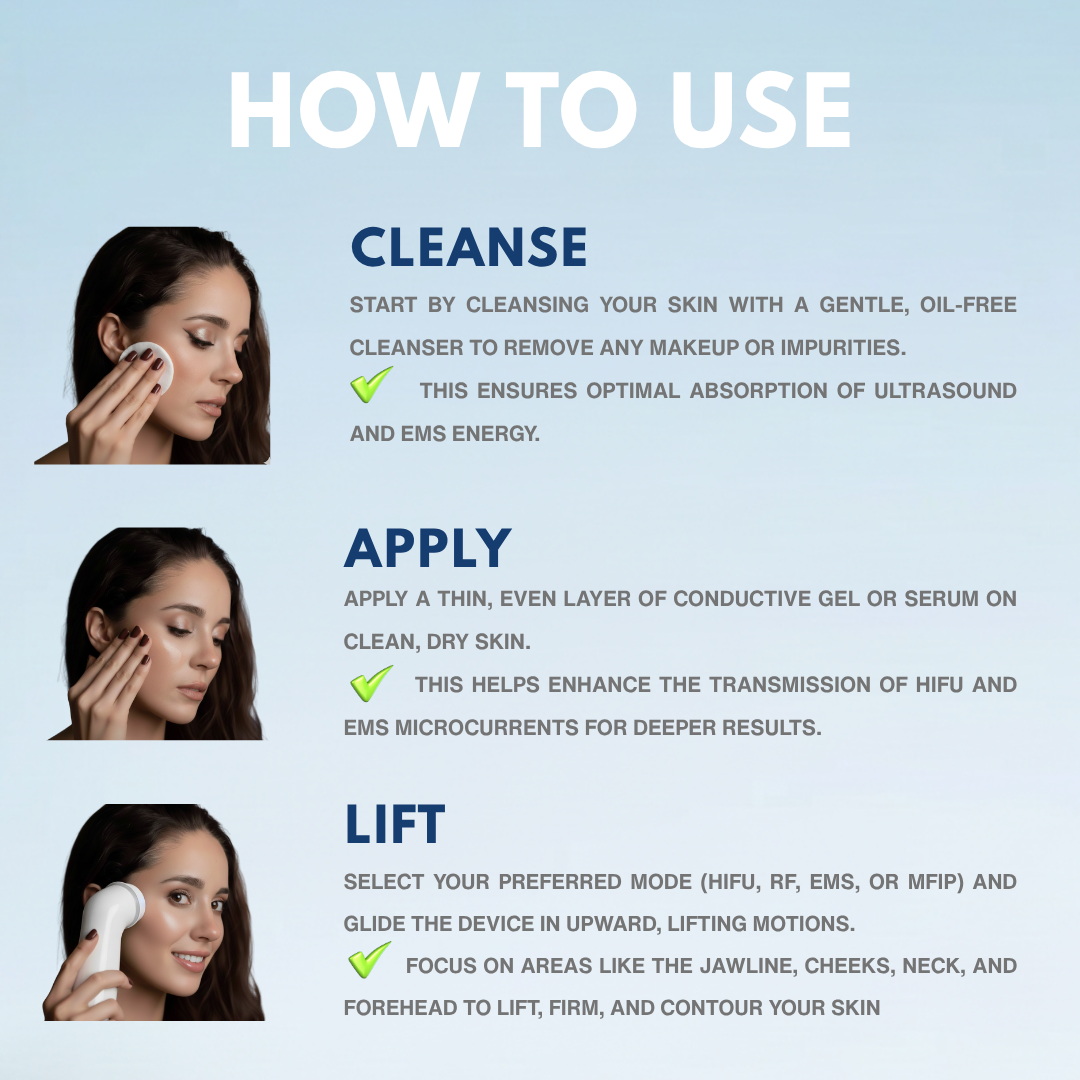 HOW TO USE

CLEANSE

START BY CLEANSING YOUR SKIN WITH A GENTLE, OIL-FREE CLEANSER TO REMOVE ANY MAKEUP OR IMPURITIES.

✔ THIS ENSURES OPTIMAL ABSORPTION OF ULTRASOUND AND EMS ENERGY.

APPLY

APPLY A THIN, EVEN LAYER OF CONDUCTIVE GEL OR SERUM ON CLEAN, DRY SKIN.

✔ THIS HELPS ENHANCE THE TRANSMISSION OF HIFU AND EMS MICROCURRENTS FOR DEEPER RESULTS.

LIFT

SELECT YOUR PREFERRED MODE (HIFU, RF, EMS, OR MFIP) AND GLIDE THE DEVICE IN UPWARD, LIFTING MOTIONS.

✔ FOCUS ON AREAS LIKE THE JAWLINE, CHEEKS, NECK, AND FOREHEAD TO LIFT, FIRM, AND CONTOUR YOUR SKIN